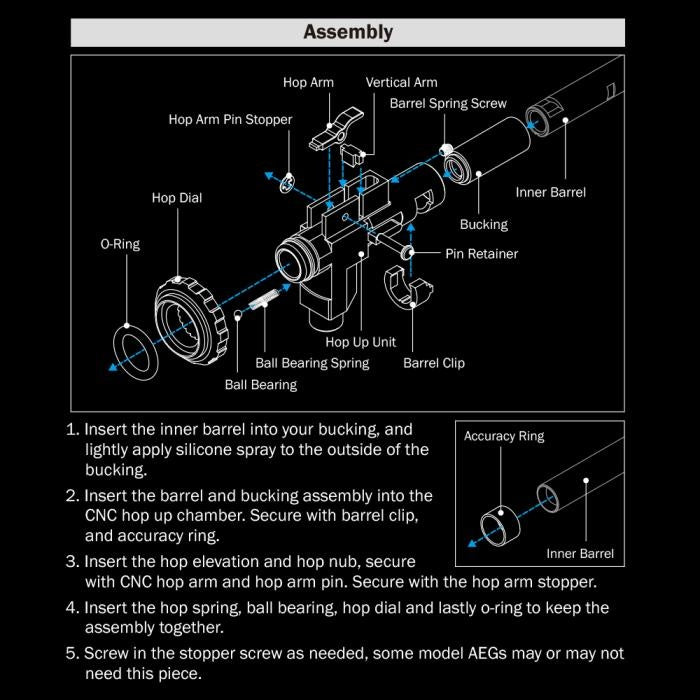 Assembly

Hop Arm
Vertical Arm
Barrel Spring Screw
Hop Arm Pin Stopper
Inner Barrel
Hop Dial
Bucking
O-Ring
Pin Retainer
Hop Up Unit
Ball Bearing Spring
Barrel Clip
Ball Bearing

1. Insert the inner barrel into your bucking, and lightly apply silicone spray to the outside of the bucking.

2. Insert the barrel and bucking assembly into the CNC hop up chamber. Secure with barrel clip, and accuracy ring.

3. Insert the hop elevation and hop nub, secure with CNC hop arm and hop arm pin. Secure with the hop arm stopper.

4. Insert the hop spring, ball bearing, hop dial and lastly o-ring to keep the assembly together.

5. Screw in the stopper screw as needed, some model AEGs may or may not need this piece.

Accuracy Ring
Inner Barrel