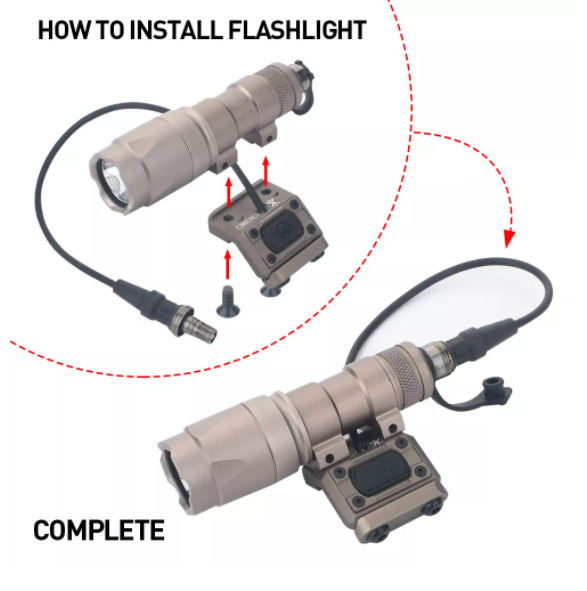 HOW TO INSTALL FLASHLIGHT

COMPLETE