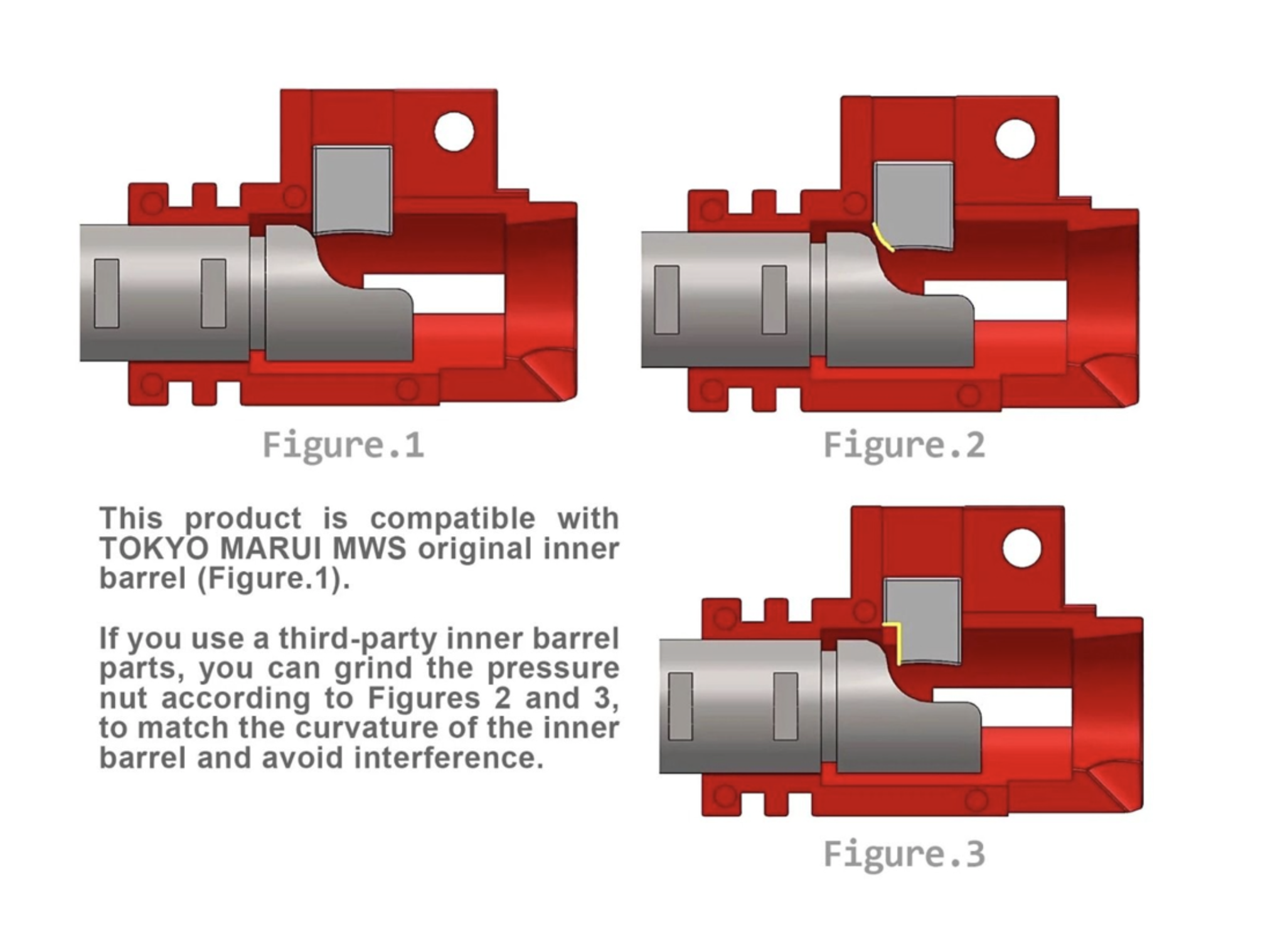 Figure.1

Figure.2

This product is compatible with TOKYO MARUI MWS original inner barrel (Figure.1).

If you use a third-party inner barrel parts, you can grind the pressure nut according to Figures 2 and 3, to match the curvature of the inner barrel and avoid interference.

Figure.3