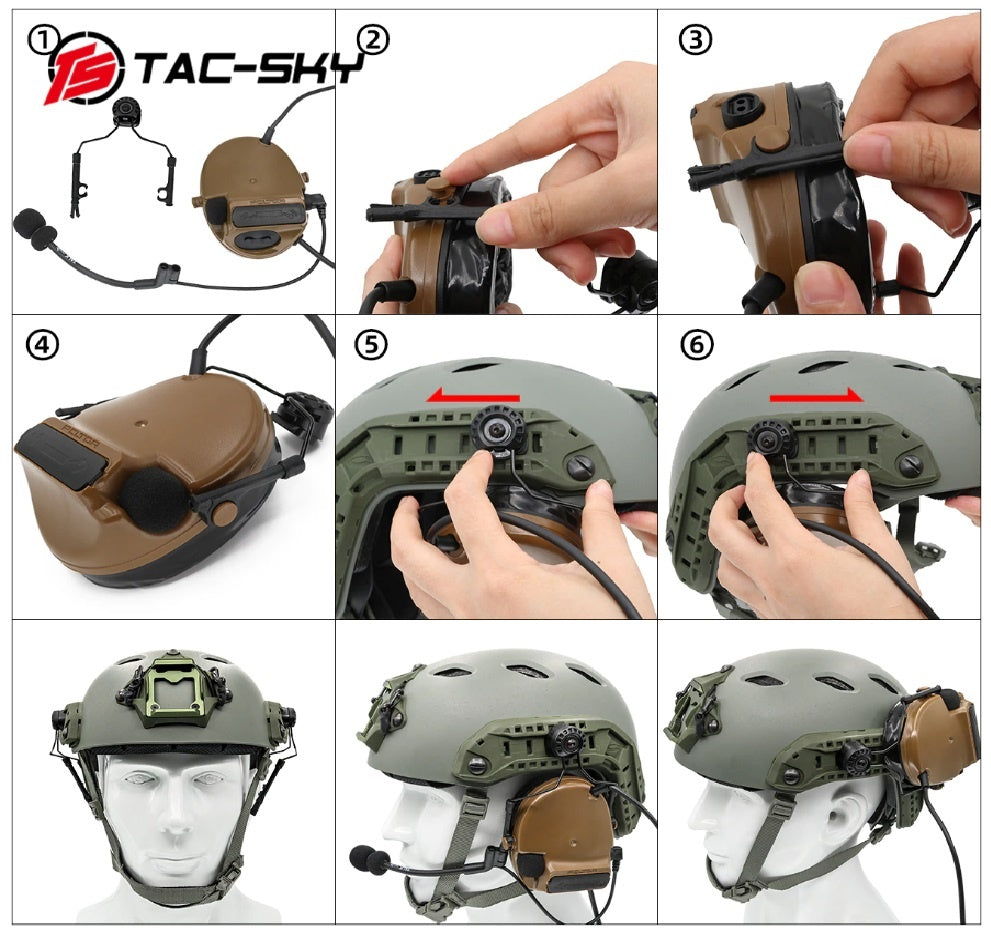 ① TS TAC-SKY

②

③

④

⑤

⑥