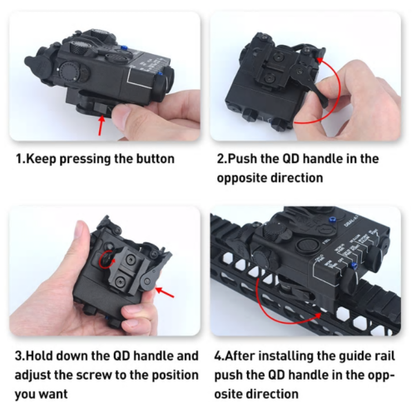 1.Keep pressing the button

2.Push the QD handle in the opposite direction

3.Hold down the QD handle and adjust the screw to the position you want

4.After installing the guide rail push the QD handle in the opposite direction